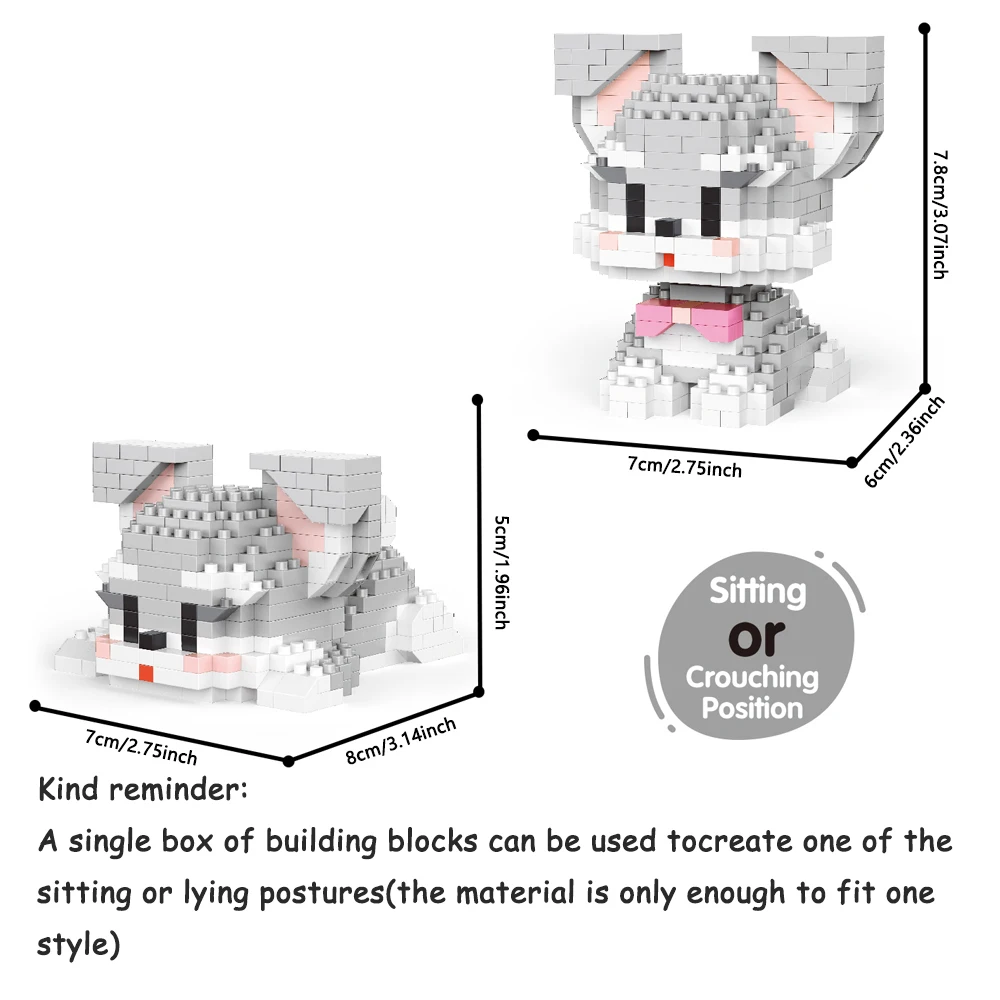 7.8cm/3.07inch

7cm/2.75inch

6cm/2.36inch

5cm/1.96inch

7cm/2.75inch

8cm/3.14inch

Sitting
or
Crouching
Position

Kind reminder:
A single box of building blocks can be used tocreate one of the sitting or lying postures(the material is only enough to fit one style)